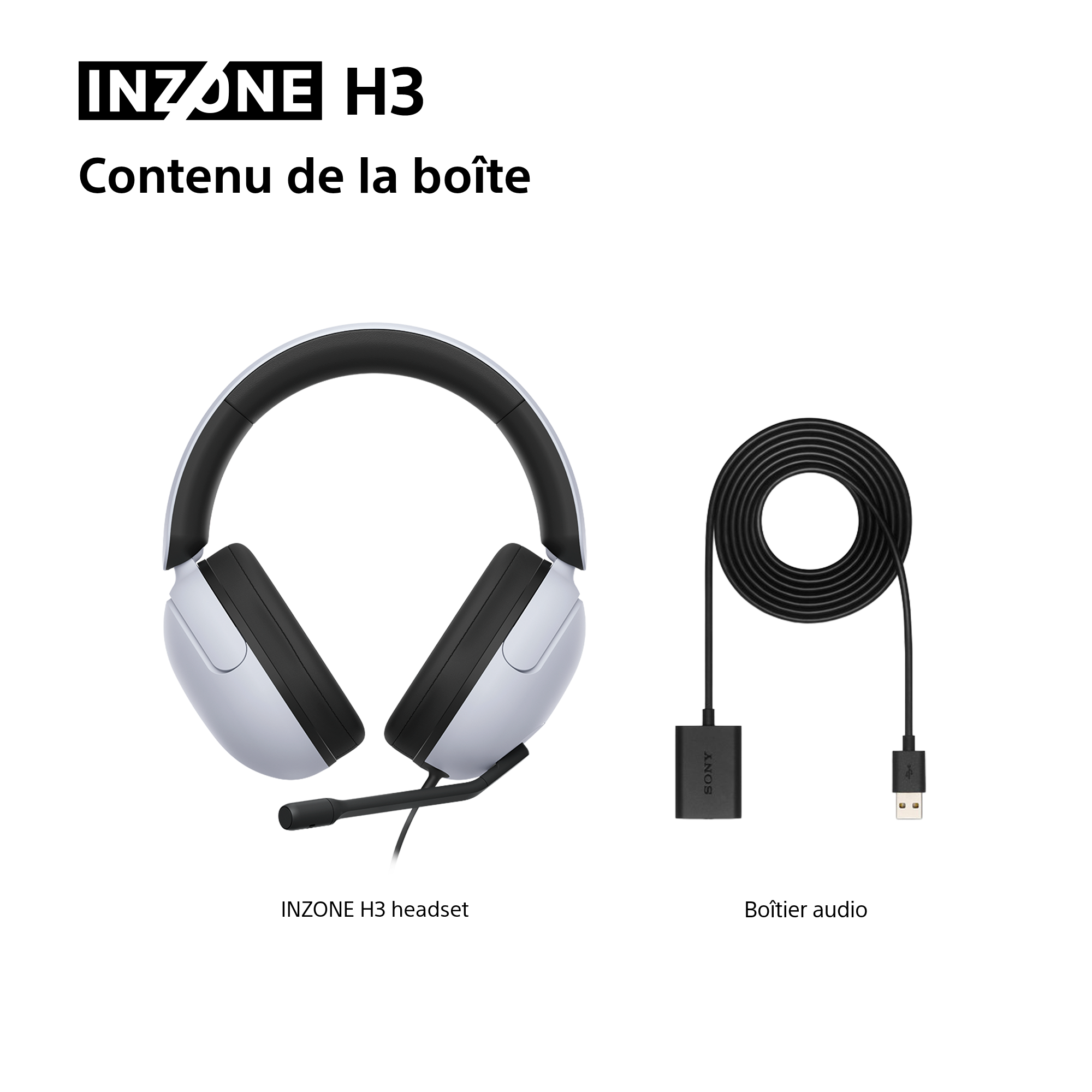 INZONE H3

Contenu de la boîte

SONY

INZONE H3 headset

Boîtier audio